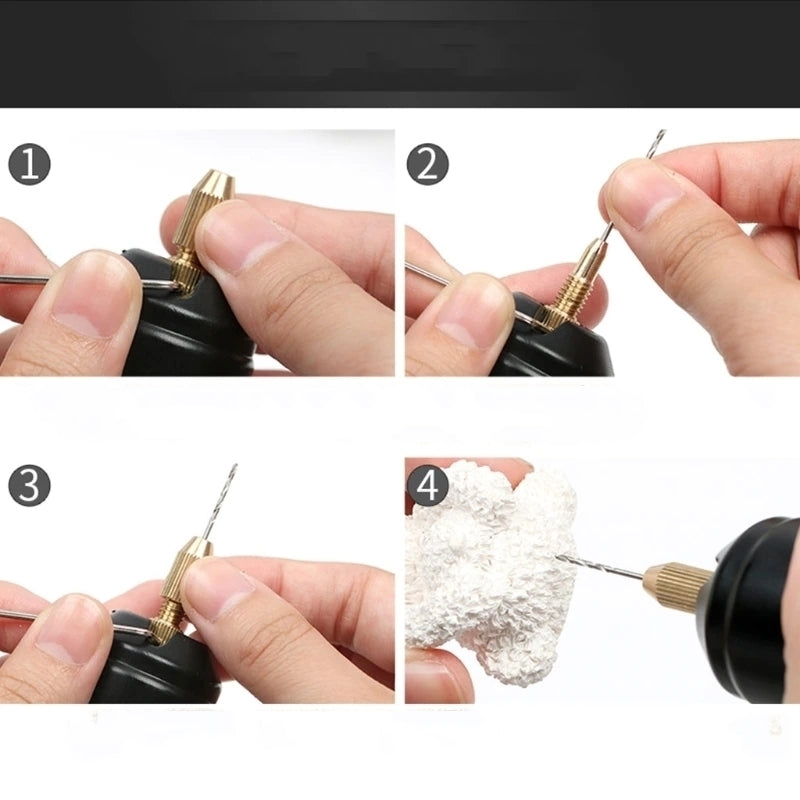 1

2

3

4